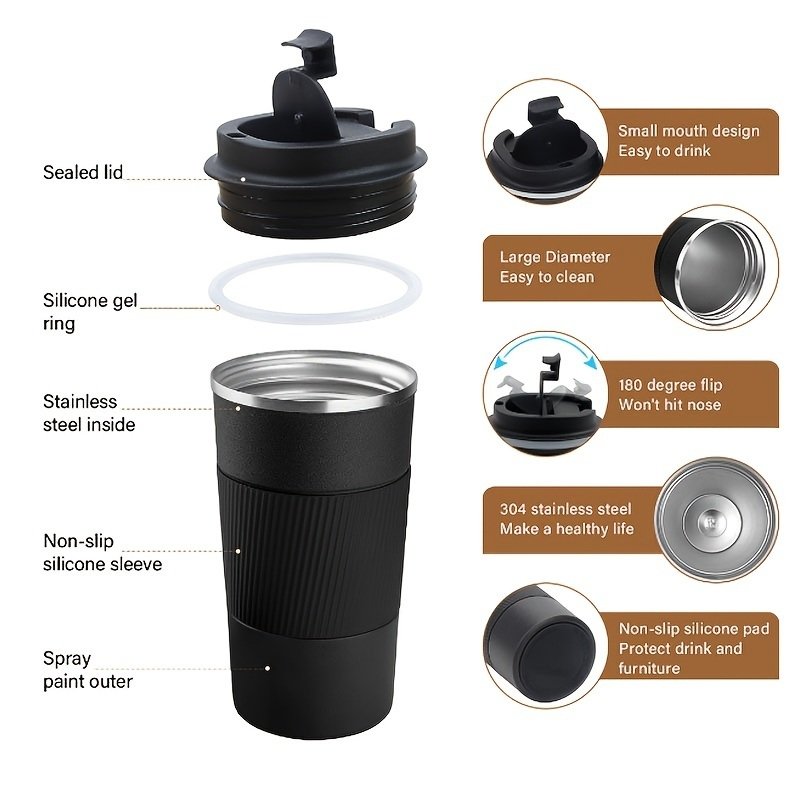 Sealed lid

Silicone gel ring

Stainless steel inside

Non-slip silicone sleeve

Spray paint outer

Small mouth design
Easy to drink

Large Diameter
Easy to clean

180 degree flip
Won't hit nose

304 stainless steel
Make a healthy life

Non-slip silicone pad
Protect drink and furniture